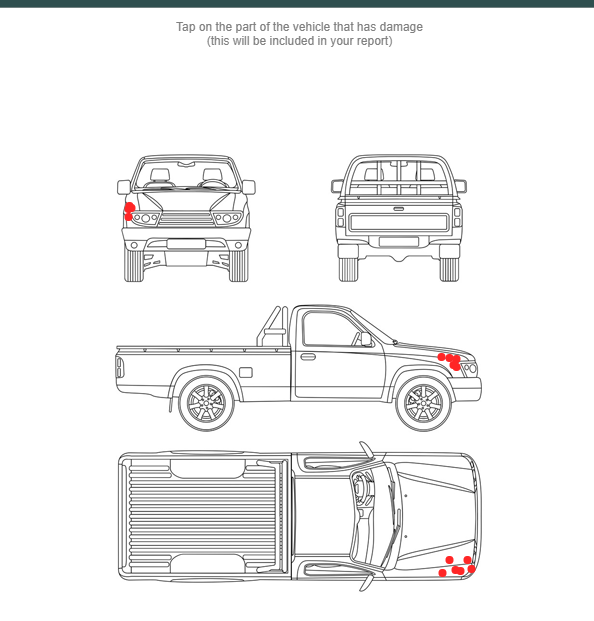 Tap on the part of the vehicle that has damage
(this will be included in your report)